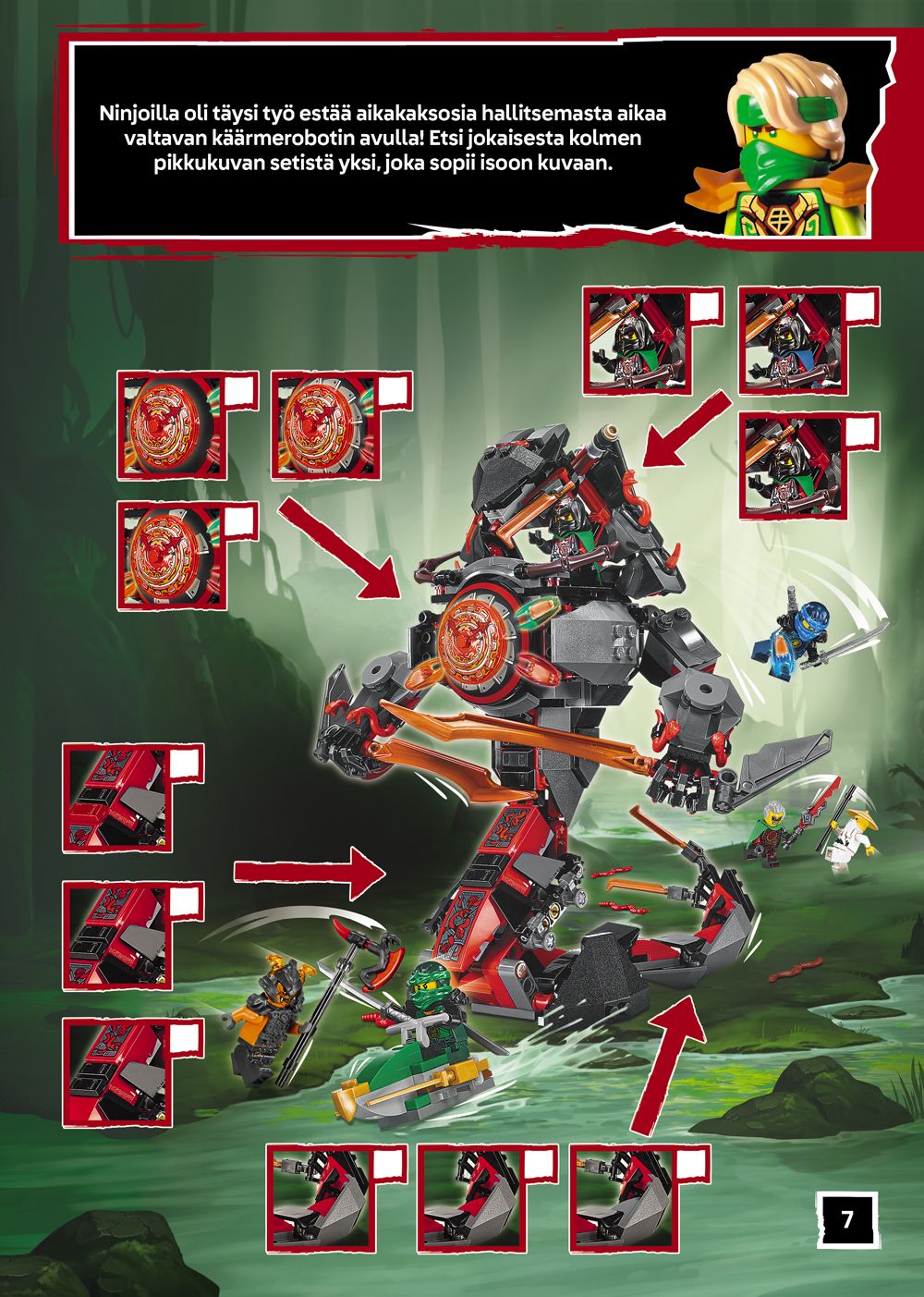 Ninjoilla oli täysi työ estää aikakaksosia hallitsemasta aikaa valtavan käärmerobotin avulla! Etsi jokaisesta kolmen pikkukuvan setistä yksi, joka sopii isoon kuvaan.

7